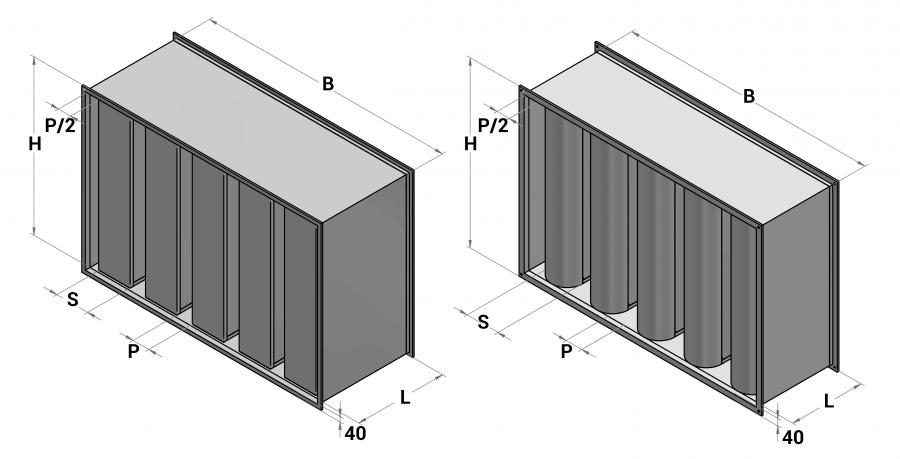 B
P/2
H
S
P
L
40

B
P/2
H
S
P
L
40