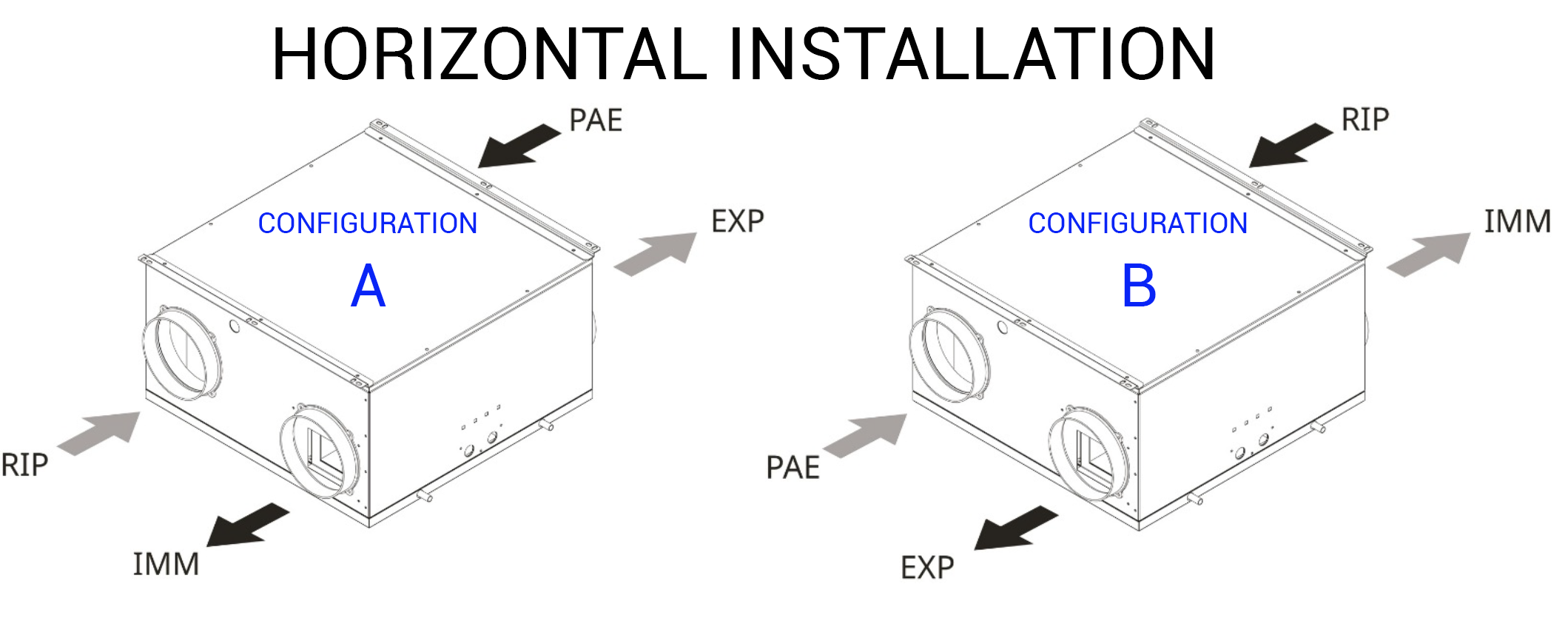 HORIZONTAL INSTALLATION

PAE

CONFIGURATION

A

EXP

RIP

IMM

RIP

CONFIGURATION

B

IMM

PAE

EXP