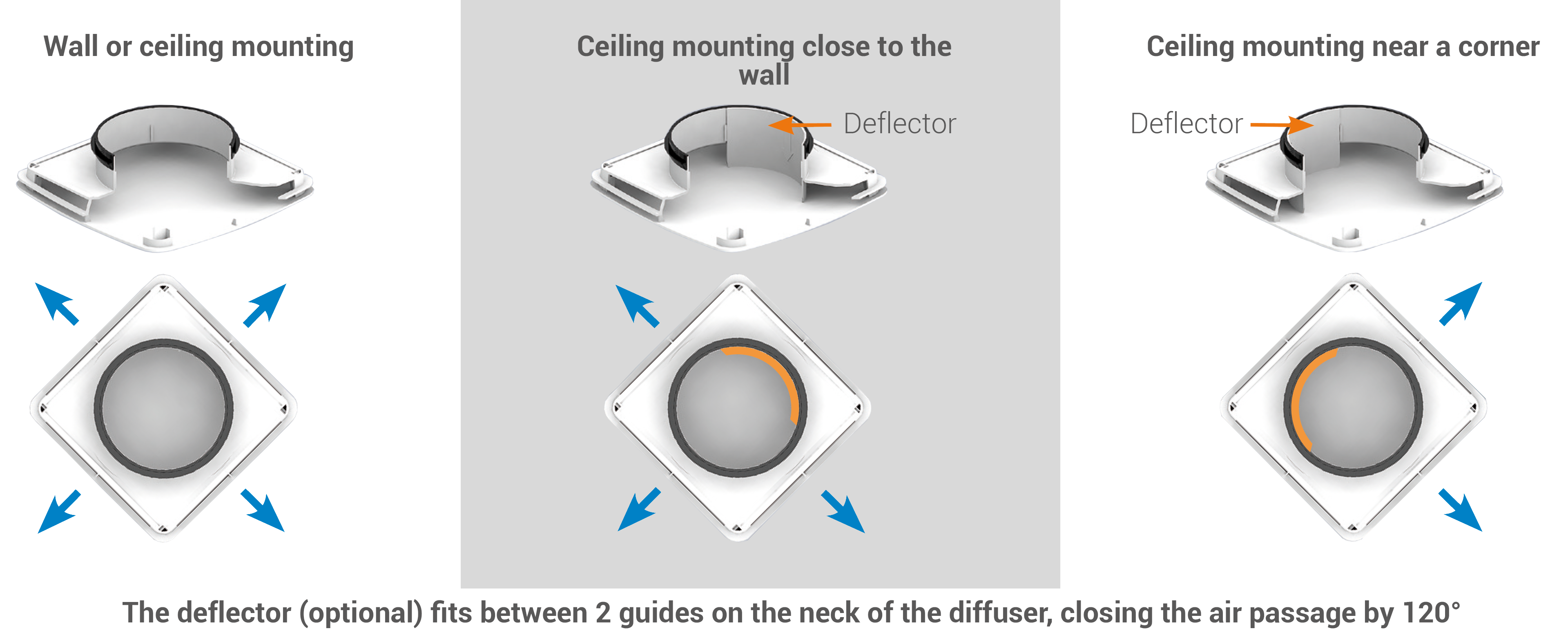 Wall or ceiling mounting

Ceiling mounting close to the wall

Deflector

Ceiling mounting near a corner

Deflector

The deflector (optional) fits between 2 guides on the neck of the diffuser, closing the air passage by 120°