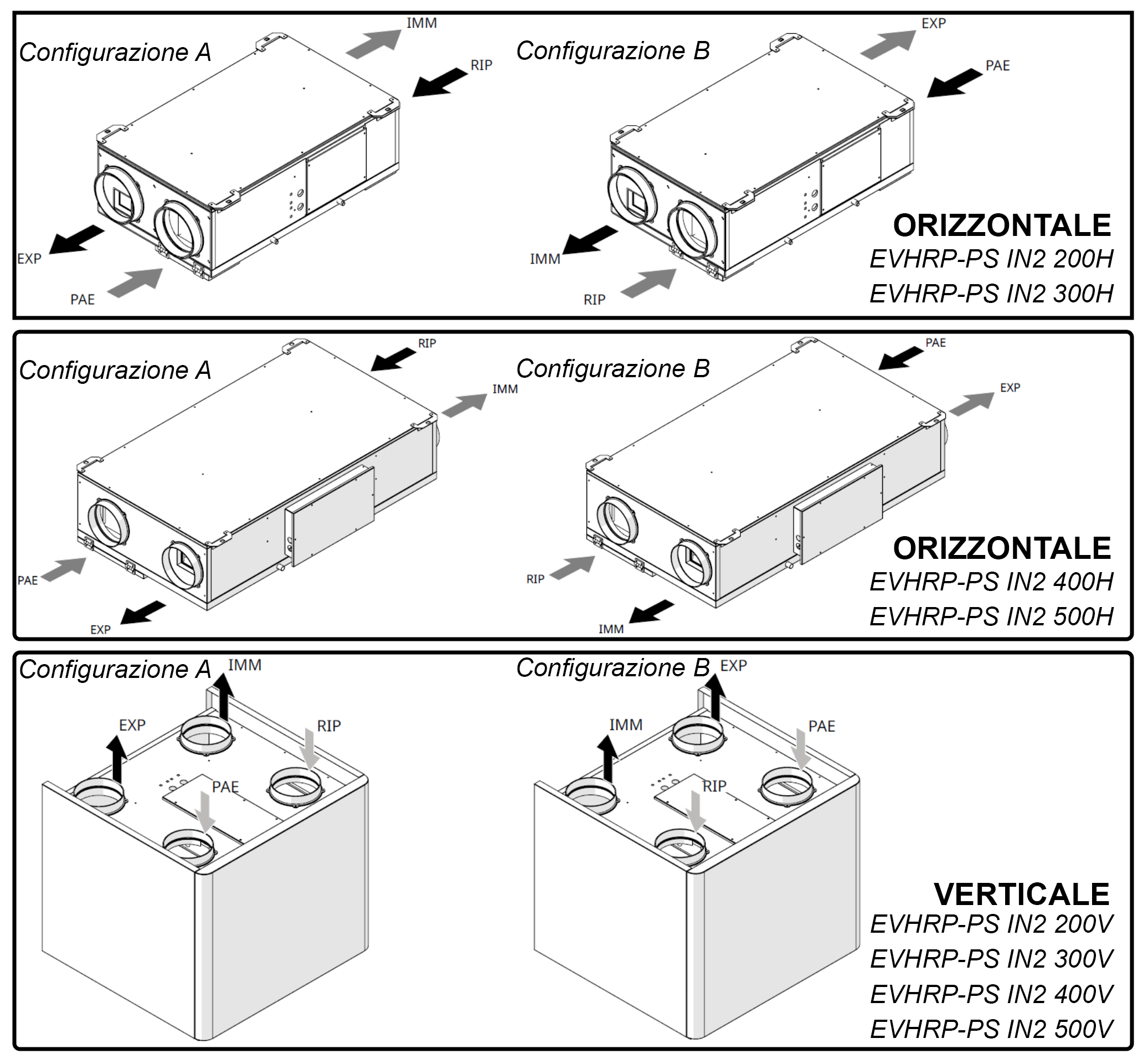 Configurazione A

IMM

RIP

EXP

PAE

Configurazione B

EXP

PAE

IMM

RIP

ORIZZONTALE
EVHRP-PS IN2 200H
EVHRP-PS IN2 300H

Configurazione A

RIP

IMM

PAE

EXP

Configurazione B

PAE

EXP

RIP

IMM

ORIZZONTALE
EVHRP-PS IN2 400H
EVHRP-PS IN2 500H

Configurazione A

IMM

EXP

RIP

PAE

Configurazione B

EXP

IMM

PAE

RIP

VERTICALE
EVHRP-PS IN2 200V
EVHRP-PS IN2 300V
EVHRP-PS IN2 400V
EVHRP-PS IN2 500V