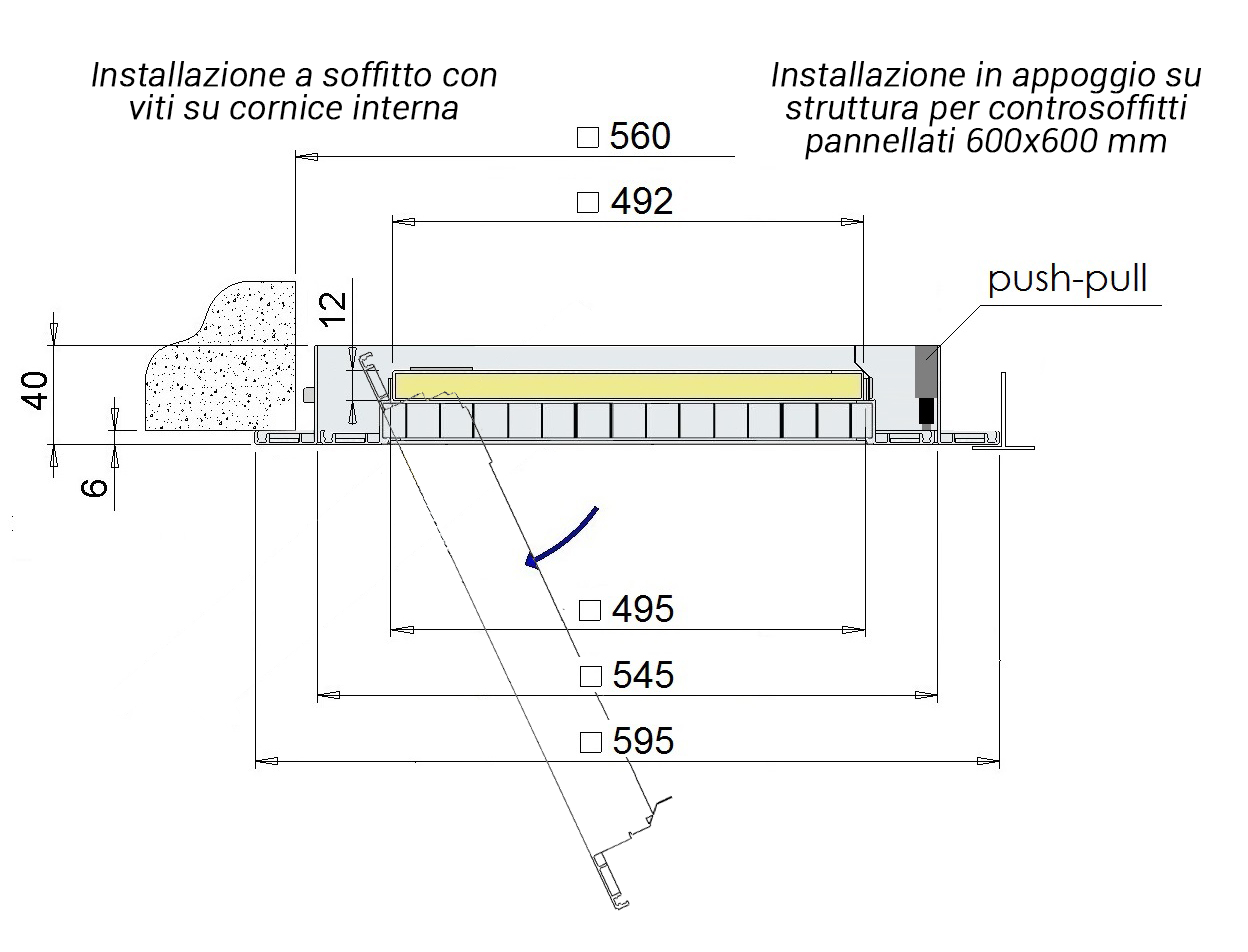 Installazione a soffitto con viti su cornice interna

Installazione in appoggio su struttura per controsoffitti pannellati 600x600 mm

□ 560

□ 492

push-pull

12

40

6

□ 495

□ 545

□ 595