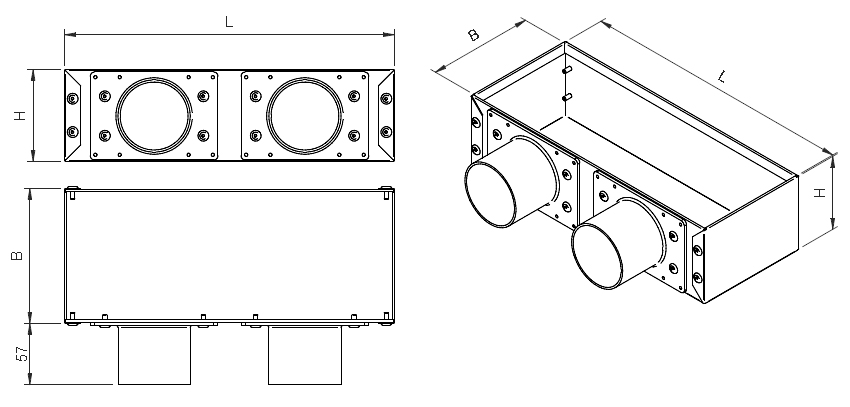 L
H
B
57
B
L
H