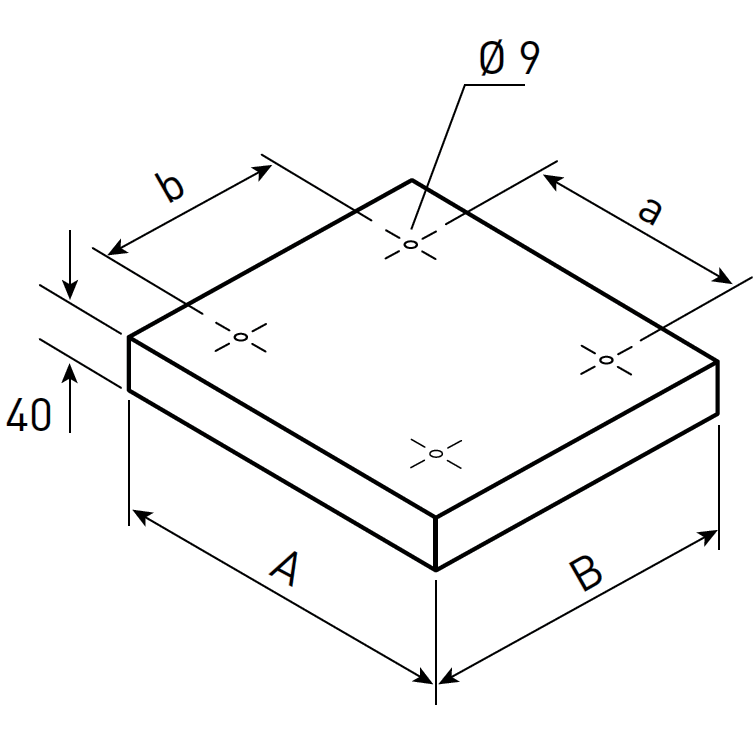 Ø 9
b
a
40
A
B