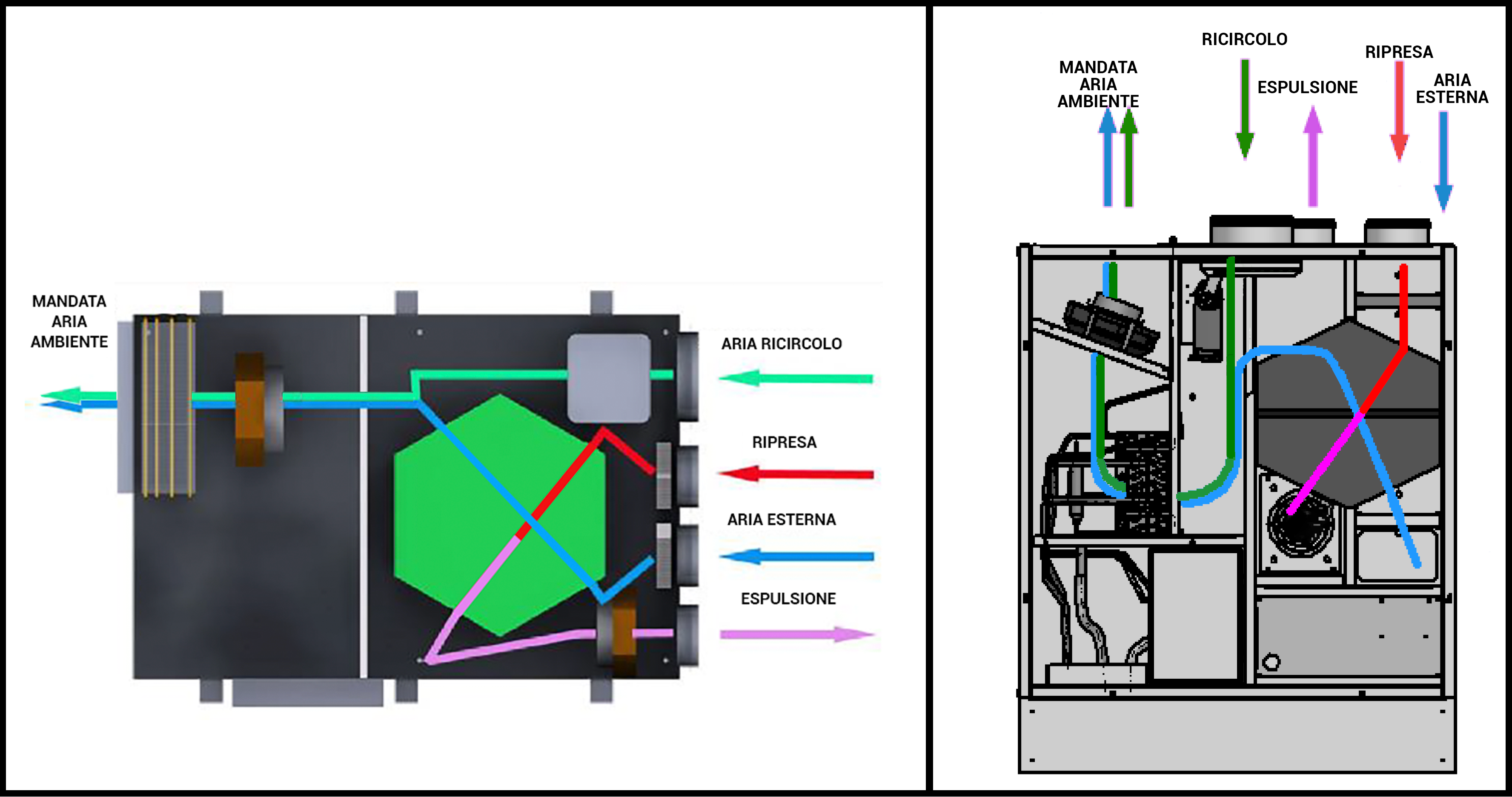 MANDATA
ARIA
AMBIENTE

ARIA RICIRCOLO

RIPRESA

ARIA ESTERNA

ESPULSIONE

MANDATA
ARIA
AMBIENTE

RICIRCOLO

ESPULSIONE

RIPRESA

ARIA
ESTERNA