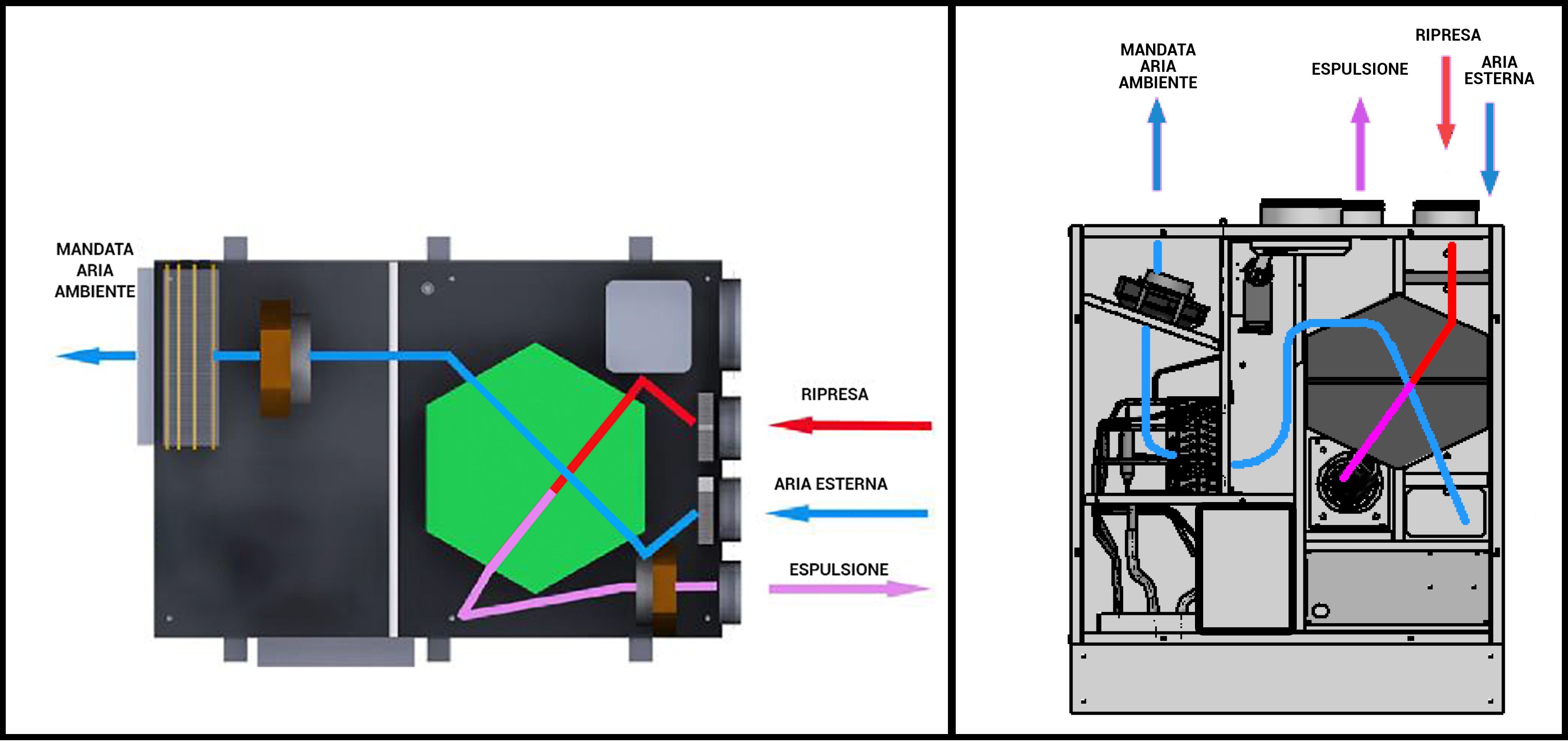 MANDATA ARIA AMBIENTE

RIPRESA

ARIA ESTERNA

ESPULSIONE

MANDATA ARIA AMBIENTE

ESPULSIONE

RIPRESA

ARIA ESTERNA