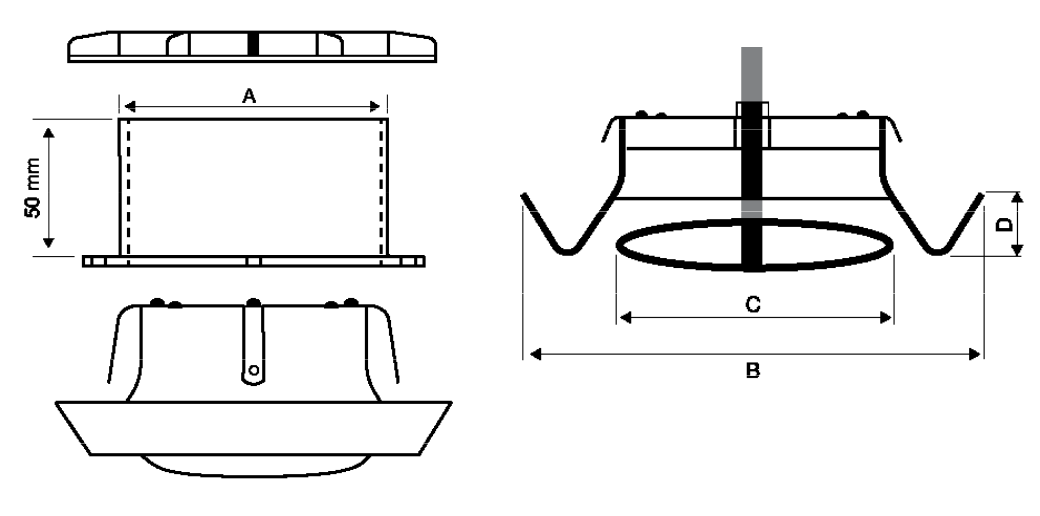 A
50 mm
D
C
B