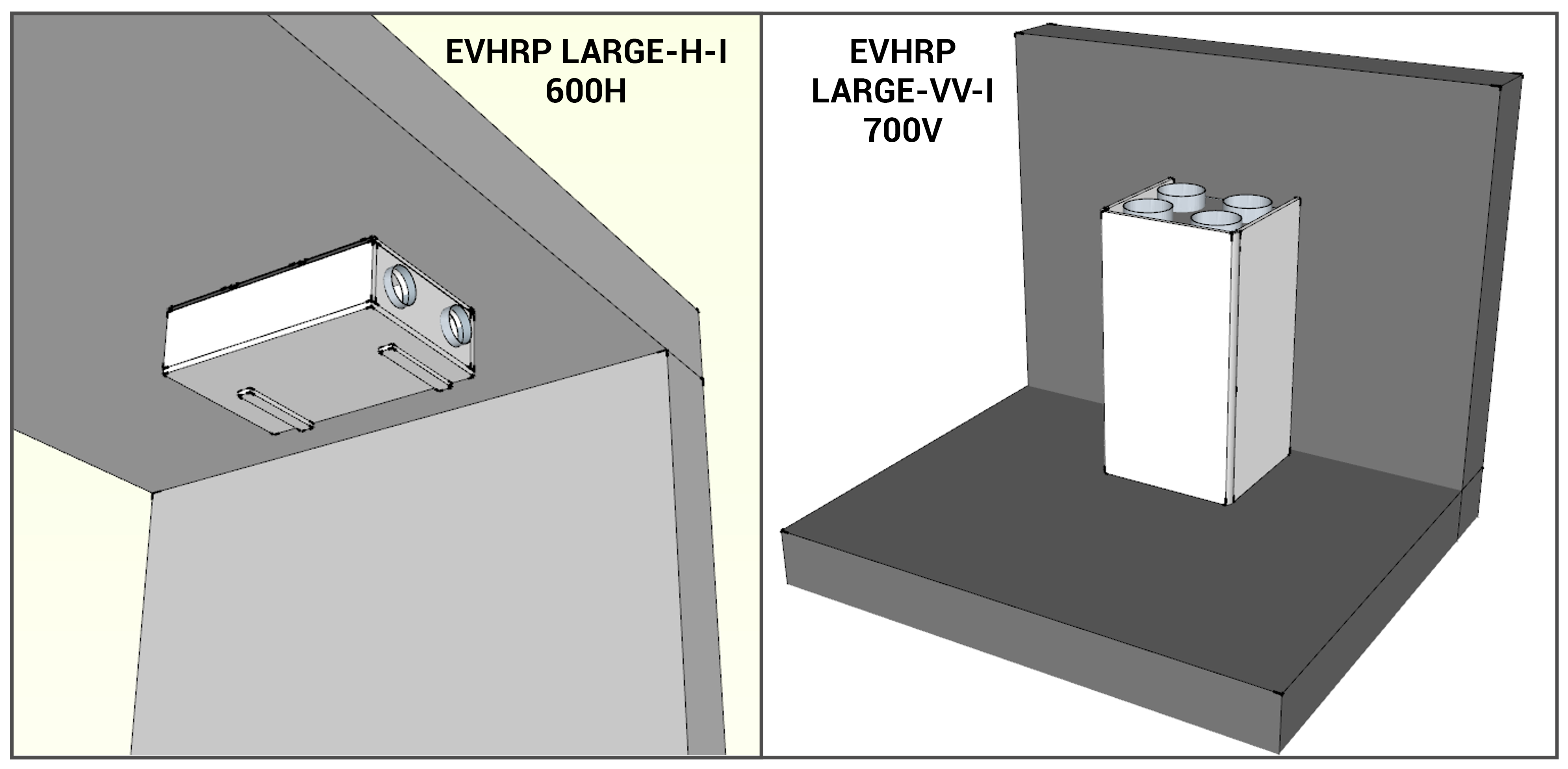 EVHRP LARGE-H-I
600H

EVHRP
LARGE-VV-I
700V