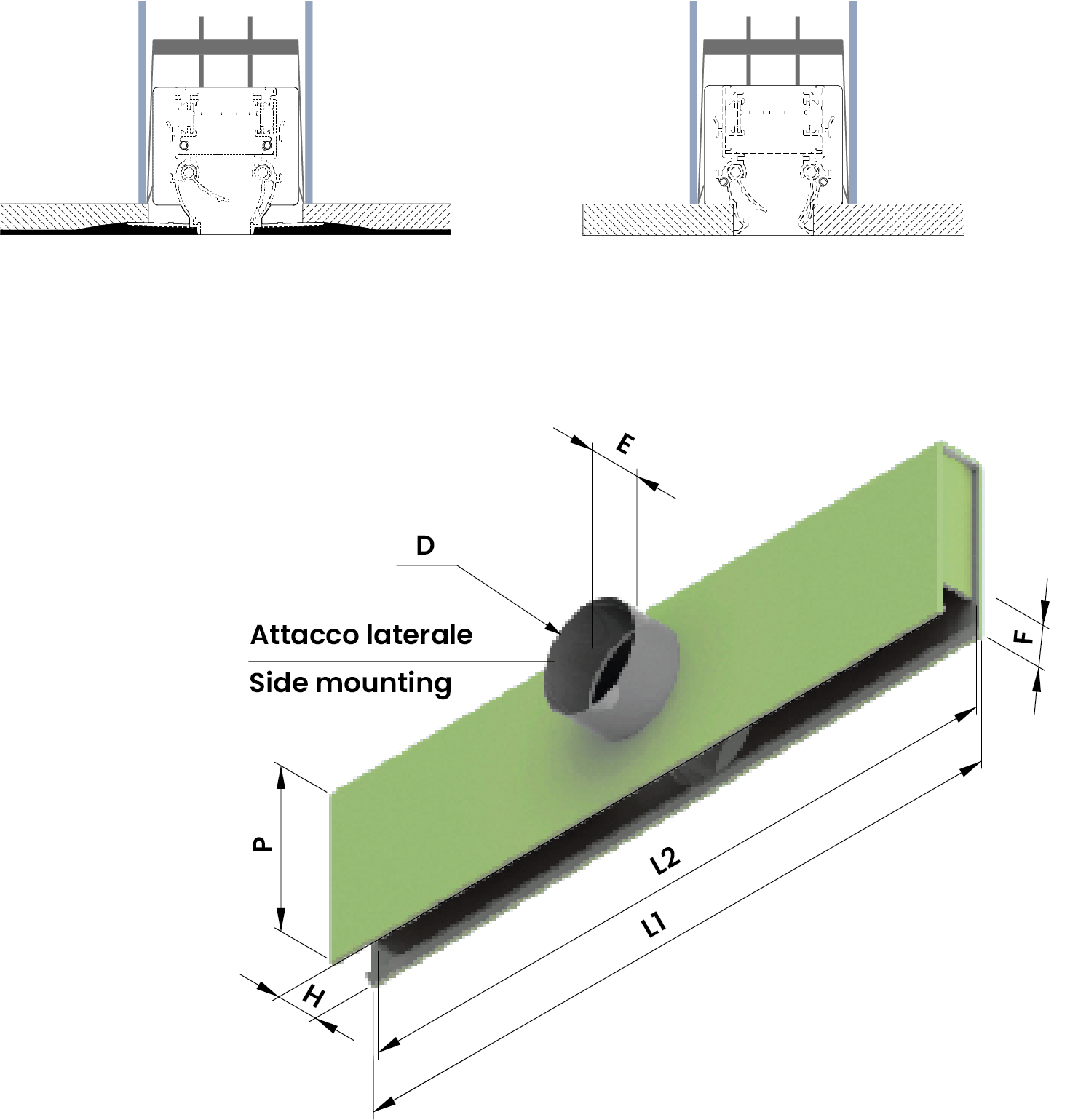 E

D

Attacco laterale

Side mounting

F

P

L2

L1

H