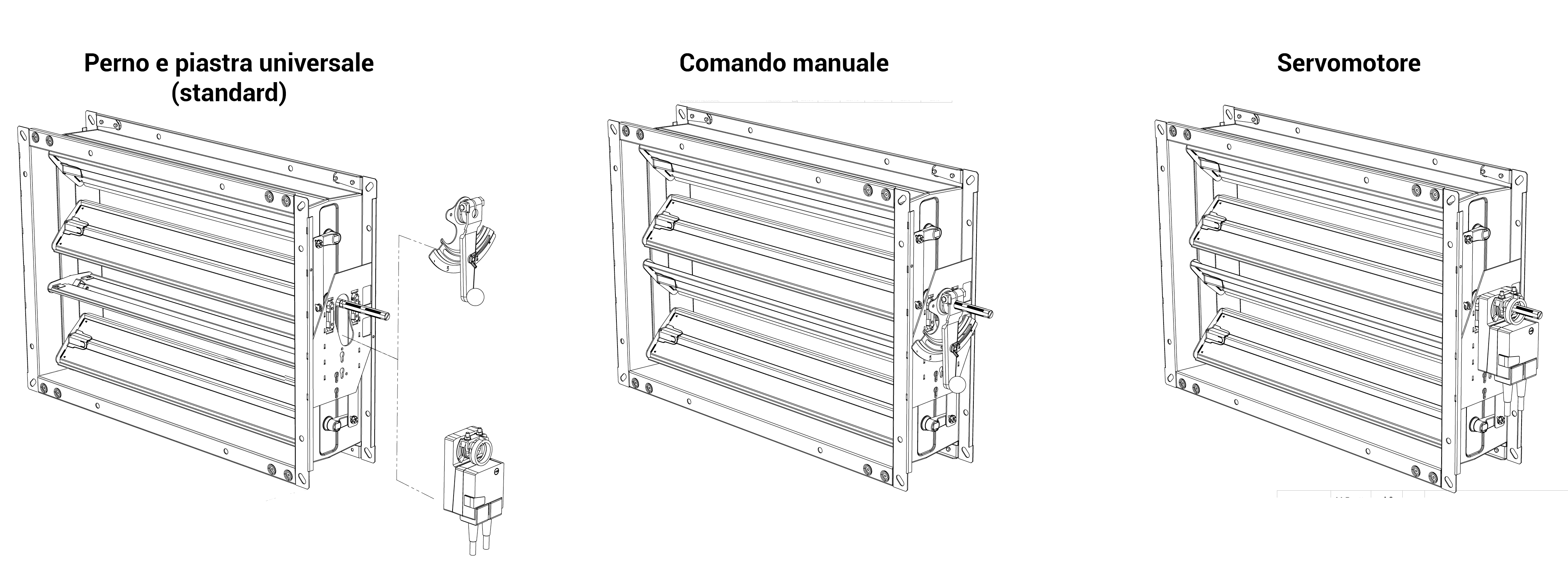 Perno e piastra universale (standard)

Comando manuale

Servomotore