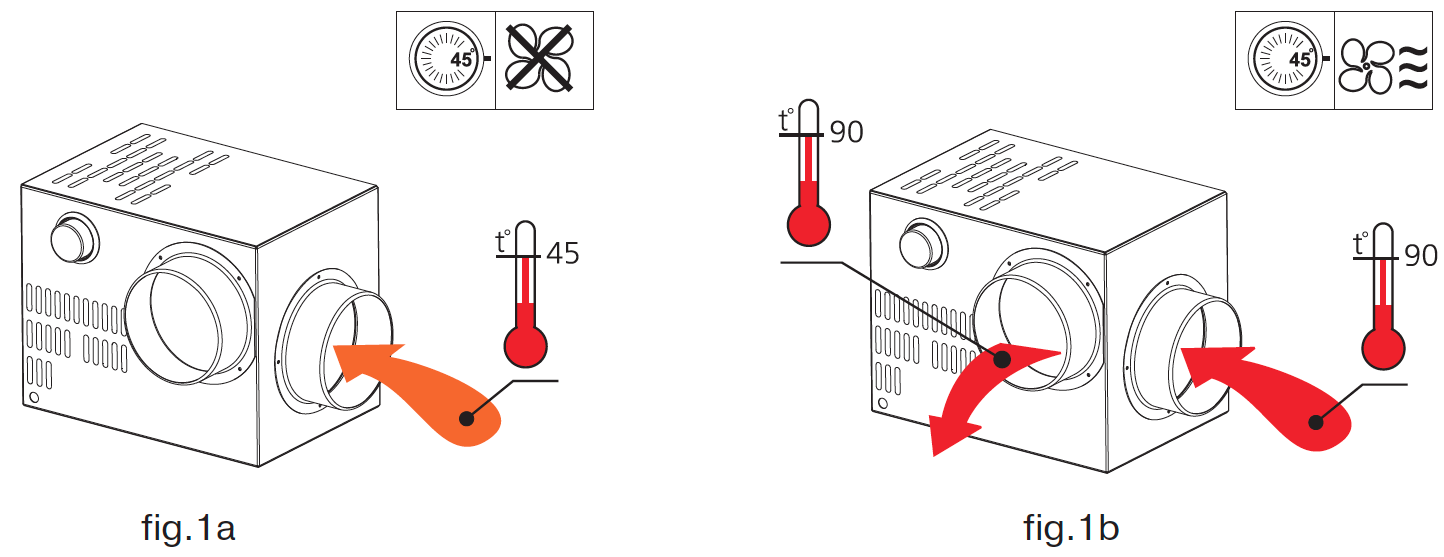 45°

t° 45

fig.1a

45°

t° 90

t° 90

fig.1b